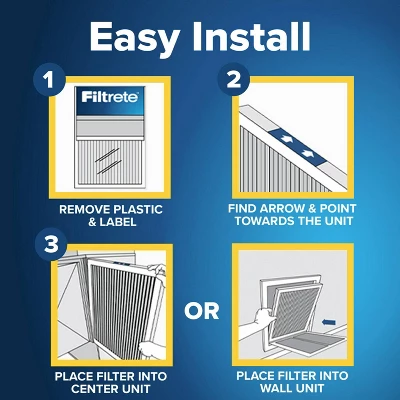 Easy Install

1

Filtrete

REMOVE PLASTIC & LABEL

2

FIND ARROW & POINT TOWARDS THE UNIT

3

PLACE FILTER INTO CENTER UNIT

OR

PLACE FILTER INTO WALL UNIT