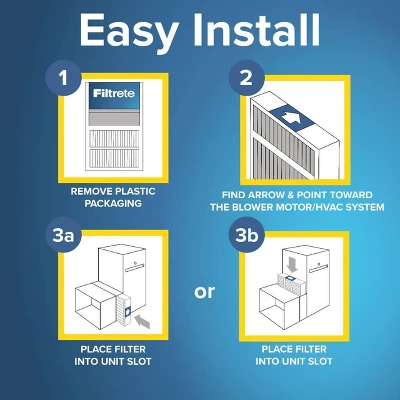 Easy Install

1

Filtrete

REMOVE PLASTIC PACKAGING

2

FIND ARROW & POINT TOWARD THE BLOWER MOTOR/HVAC SYSTEM

3a

PLACE FILTER INTO UNIT SLOT

or

3b

PLACE FILTER INTO UNIT SLOT