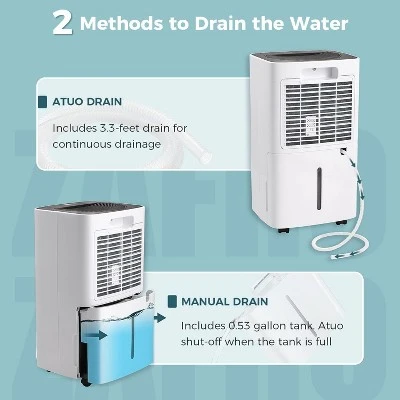 2 Methods to Drain the Water

ATUO DRAIN

Includes 3.3-feet drain for continuous drainage

MANUAL DRAIN

Includes 0.53 gallon tank. Atuo shut-off when the tank is full